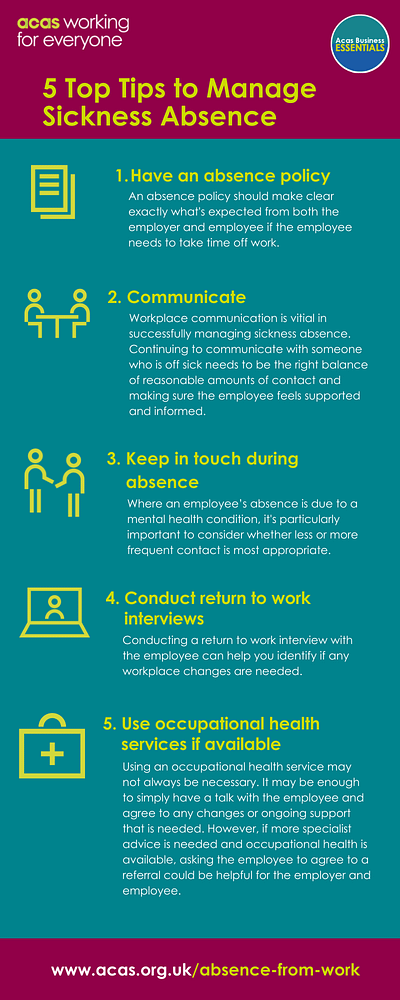 acas working for everyone

Acas Business ESSENTIALS

5 Top Tips to Manage Sickness Absence

1. Have an absence policy

An absence policy should make clear exactly what's expected from both the employer and employee if the employee needs to take time off work.

2. Communicate

Workplace communication is vital in successfully managing sickness absence. Continuing to communicate with someone who is off sick needs to be the right balance of reasonable amounts of contact and making sure the employee feels supported and informed.

3. Keep in touch during absence

Where an employee's absence is due to a mental health condition, it's particularly important to consider whether less or more frequent contact is most appropriate.

4. Conduct return to work interviews

Conducting a return to work interview with the employee can help you identify if any workplace changes are needed.

5. Use occupational health services if available

Using an occupational health service may not always be necessary. It may be enough to simply have a talk with the employee and agree to any changes or ongoing support that is needed. However, if more specialist advice is needed and occupational health is available, asking the employee to agree to a referral could be helpful for the employer and employee.

www.acas.org.uk/absence-from-work