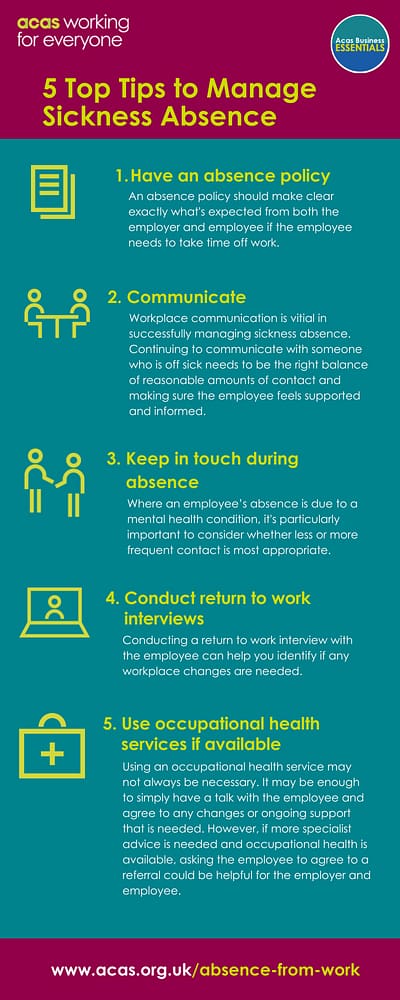 acas working for everyone

Acas Business ESSENTIALS

5 Top Tips to Manage Sickness Absence

1. Have an absence policy

An absence policy should make clear exactly what's expected from both the employer and employee if the employee needs to take time off work.

2. Communicate

Workplace communication is vital in successfully managing sickness absence. Continuing to communicate with someone who is off sick needs to be the right balance of reasonable amounts of contact and making sure the employee feels supported and informed.

3. Keep in touch during absence

Where an employee's absence is due to a mental health condition, it's particularly important to consider whether less or more frequent contact is most appropriate.

4. Conduct return to work interviews

Conducting a return to work interview with the employee can help you identify if any workplace changes are needed.

5. Use occupational health services if available

Using an occupational health service may not always be necessary. It may be enough to simply have a talk with the employee and agree to any changes or ongoing support that is needed. However, if more specialist advice is needed and occupational health is available, asking the employee to agree to a referral could be helpful for the employer and employee.

www.acas.org.uk/absence-from-work